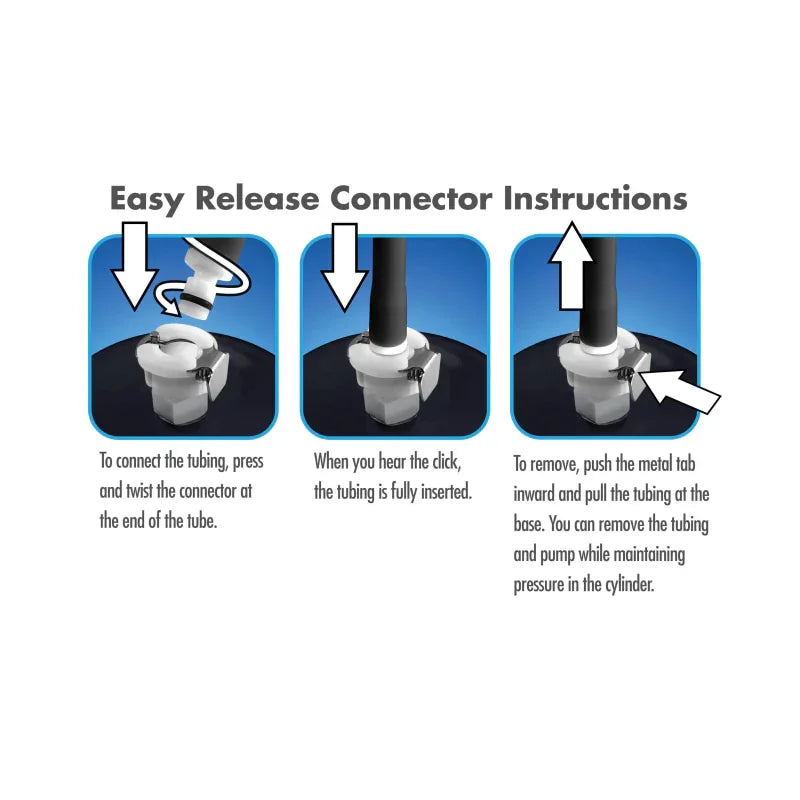 Easy Release Connector Instructions

To connect the tubing, press and twist the connector at the end of the tube.

When you hear the click, the tubing is fully inserted.

To remove, push the metal tab inward and pull the tubing at the base. You can remove the tubing and pump while maintaining pressure in the cylinder.