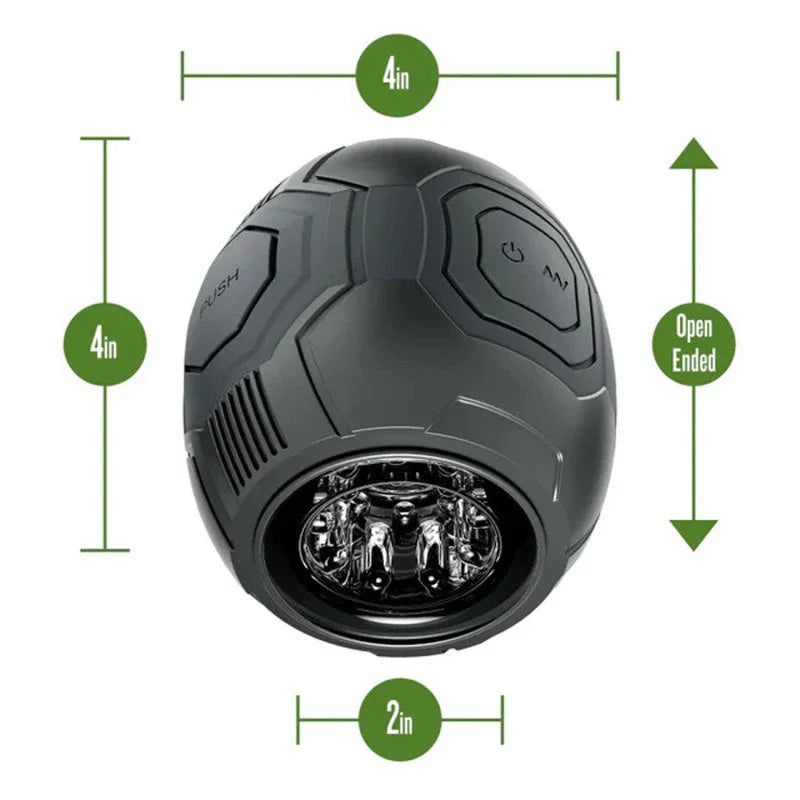 4in

4in

PUSH

Open Ended

2in